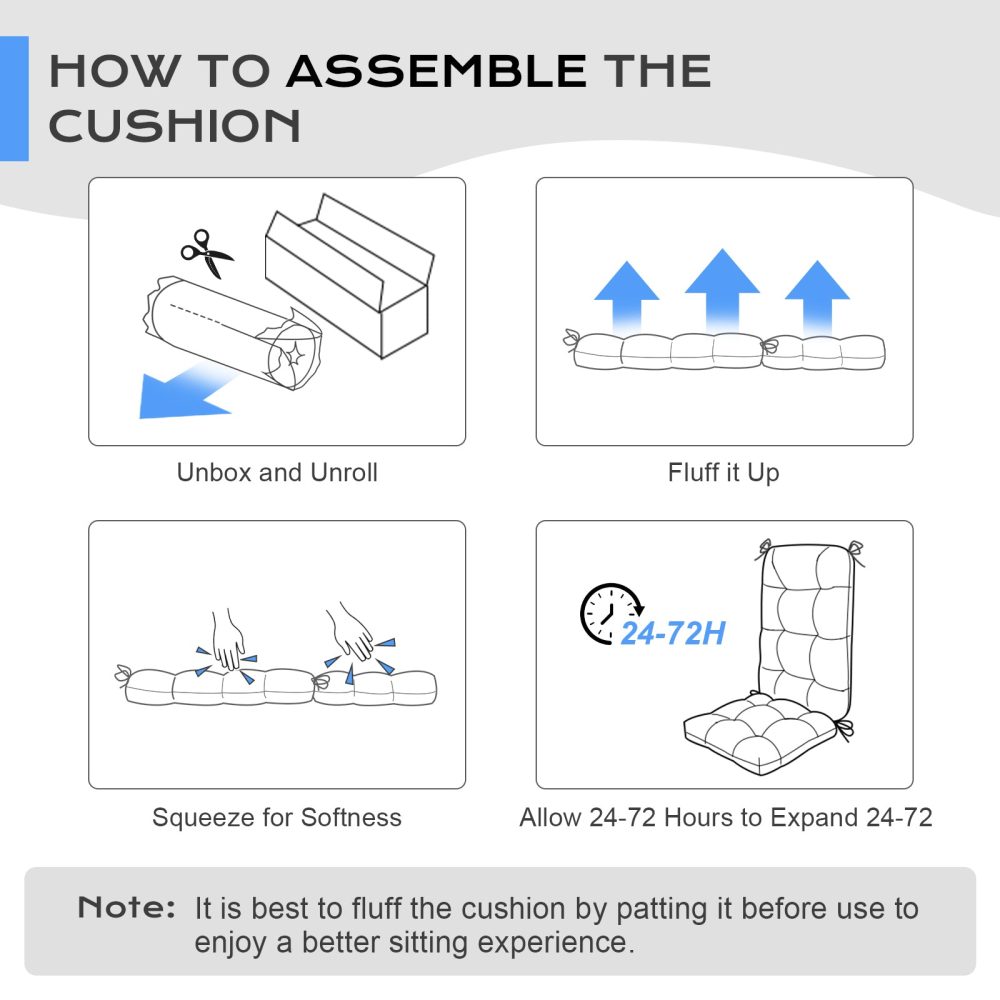 HOW TO ASSEMBLE THE CUSHION

Unbox and Unroll

Fluff it Up

Squeeze for Softness

24-72H

Allow 24-72 Hours to Expand 24-72

Note: It is best to fluff the cushion by patting it before use to enjoy a better sitting experience.